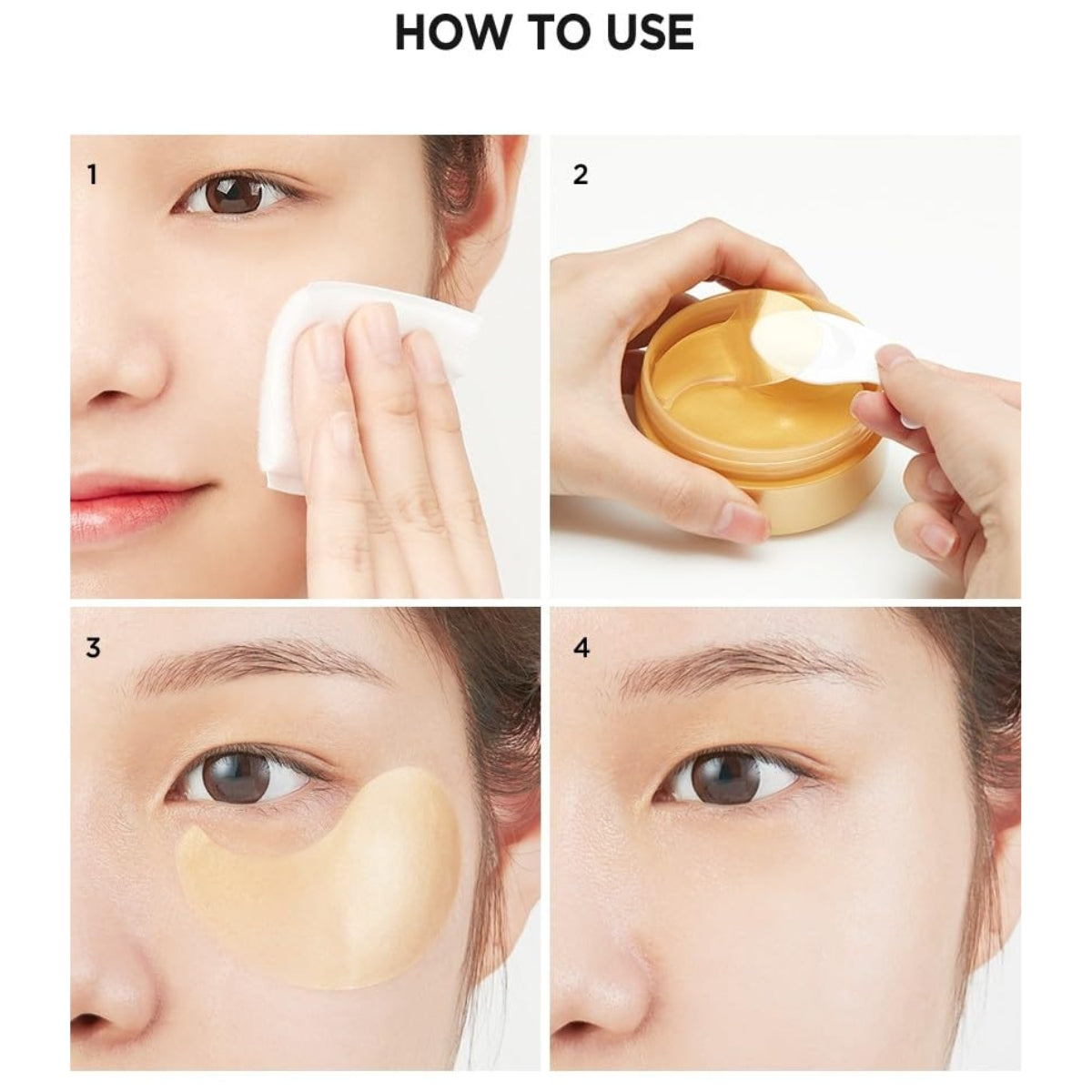 HOW TO USE

1

2

3

4